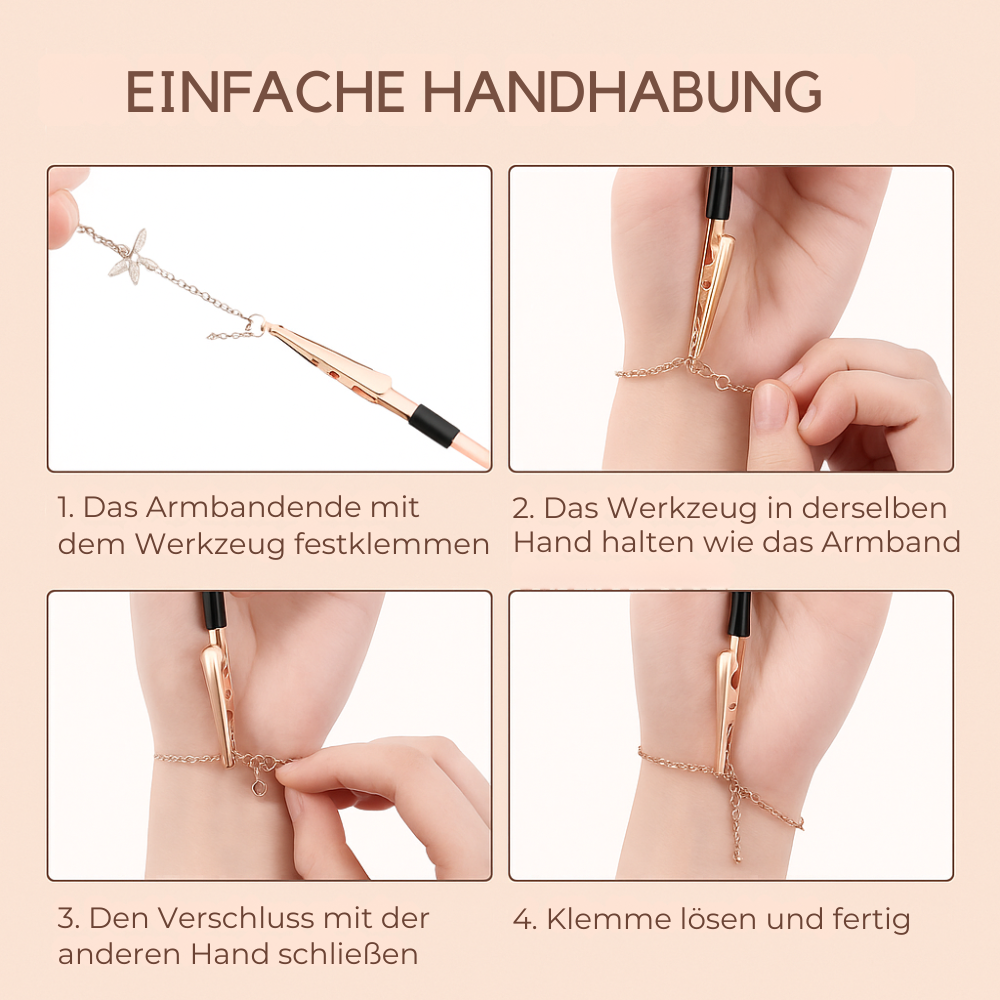 EINFACHE HANDHABUNG

1. Das Armbandende mit dem Werkzeug festklemmen

2. Das Werkzeug in derselben Hand halten wie das Armband

3. Den Verschluss mit der anderen Hand schließen

4. Klemme lösen und fertig